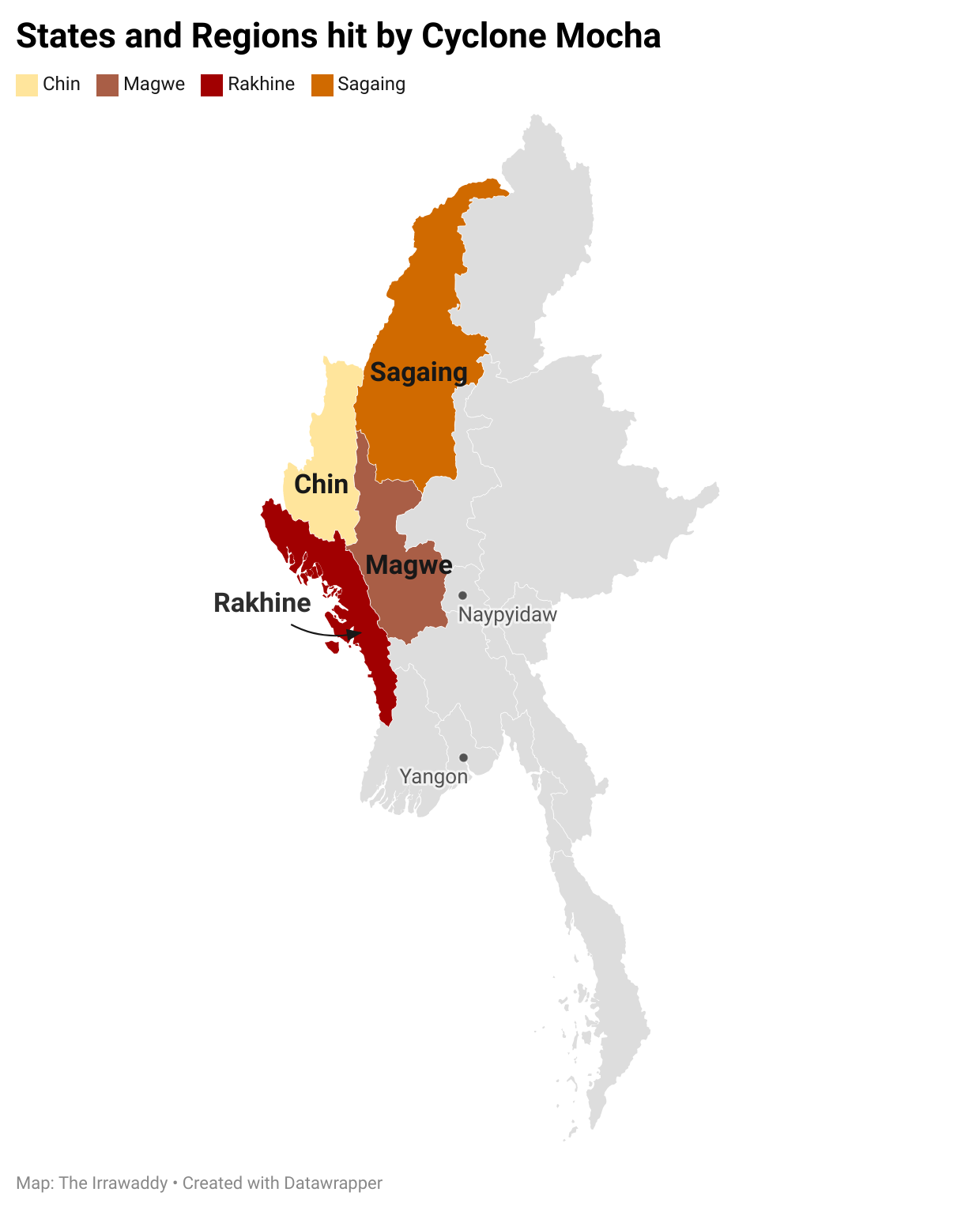 States and Regions hit by Cyclone Mocha

Chin  Magwe  Rakhine  Sagaing

Sagaing

Chin

Magwe

Rakhine

Naypyidaw

Yangon

Map: The Irrawaddy • Created with Datawrapper