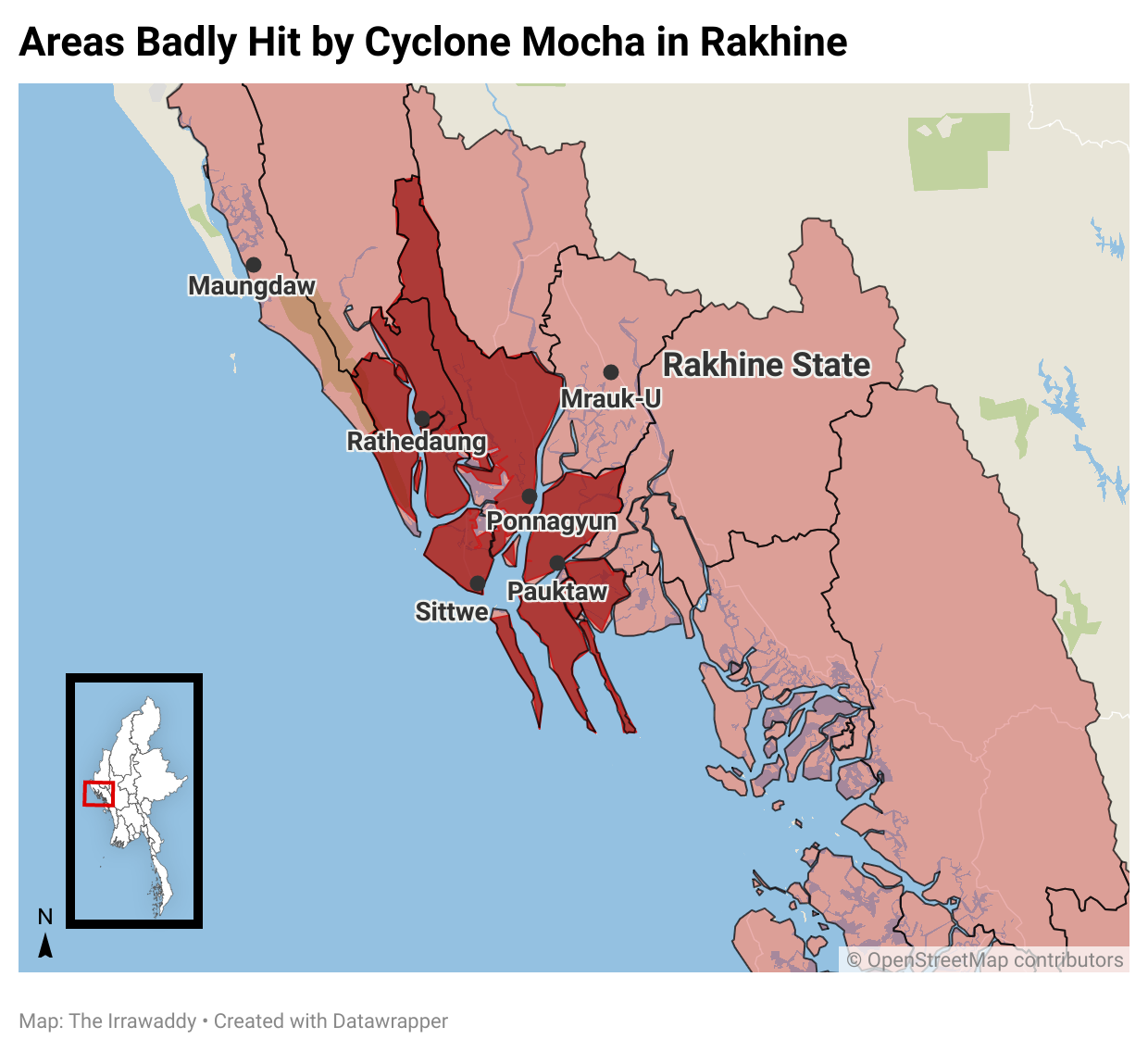 Areas Badly Hit by Cyclone Mocha in Rakhine

Maungdaw

Rakhine State

Mrauk-U

Rathedaung

Ponnagyun

Pauktaw

Sittwe

N

© OpenStreetMap contributors

Map: The Irrawaddy • Created with Datawrapper