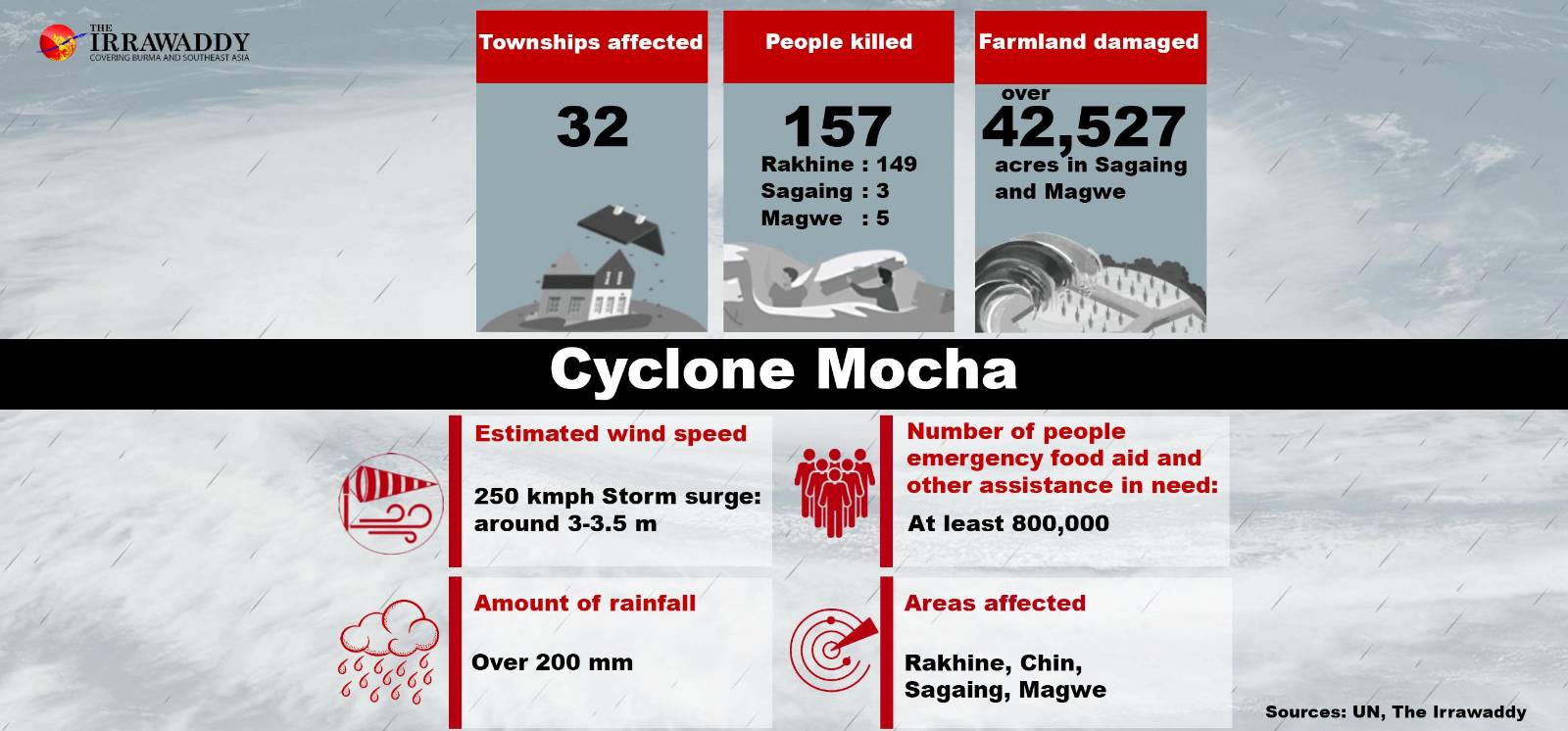 THE IRRAWADDY
COVERING BURMA AND SOUTHEAST ASIA

Townships affected

32

People killed

157
Rakhine : 149
Sagaing : 3
Magwe : 5

Farmland damaged

over
42,527
acres in Sagaing and Magwe

Cyclone Mocha

Estimated wind speed

250 kmph Storm surge: around 3-3.5 m

Number of people emergency food aid and other assistance in need:

At least 800,000

Amount of rainfall

Over 200 mm

Areas affected

Rakhine, Chin, Sagaing, Magwe

Sources: UN, The Irrawaddy