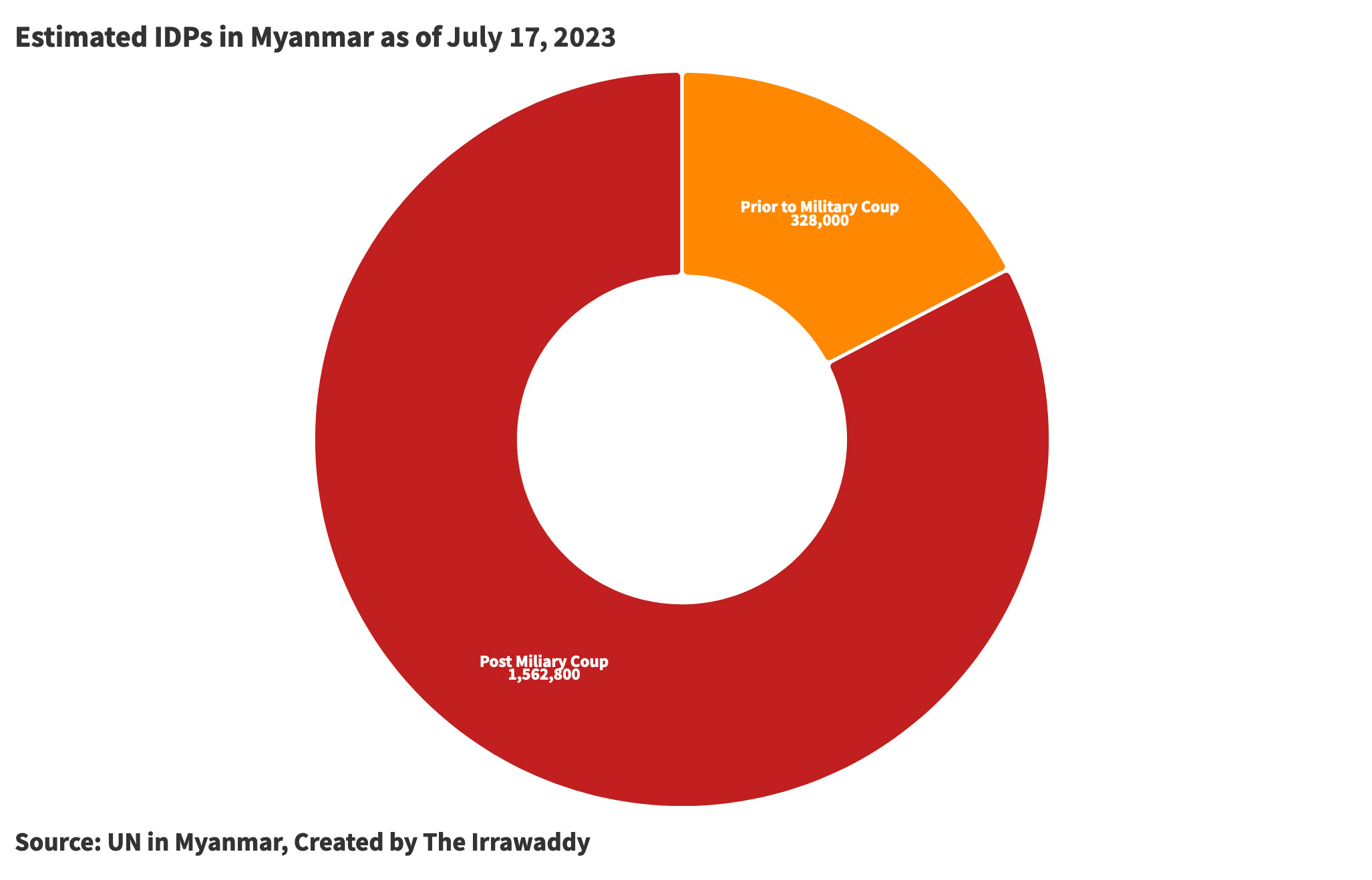 Estimated IDPs in Myanmar as of July 17, 2023

Prior to Military Coup
328,000

Post Miliary Coup
1,562,800

Source: UN in Myanmar, Created by The Irrawaddy